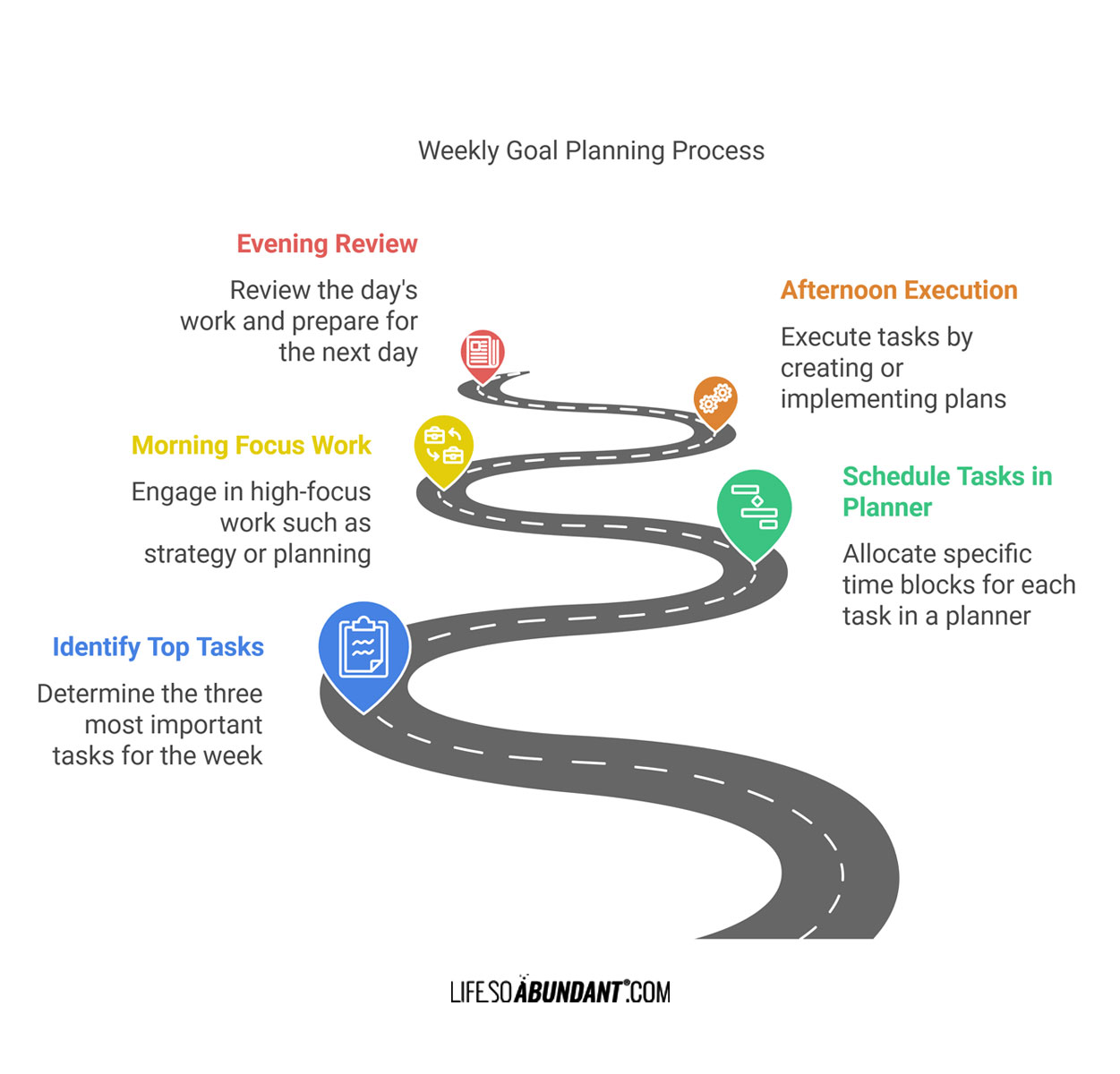 Weekly Goal Planning Process

Evening Review

Review the day's work and prepare for the next day

Afternoon Execution

Execute tasks by creating or implementing plans

Morning Focus Work

Engage in high-focus work such as strategy or planning

Schedule Tasks in Planner

Allocate specific time blocks for each task in a planner

Identify Top Tasks

Determine the three most important tasks for the week

LIFESOABUNDANT.COM